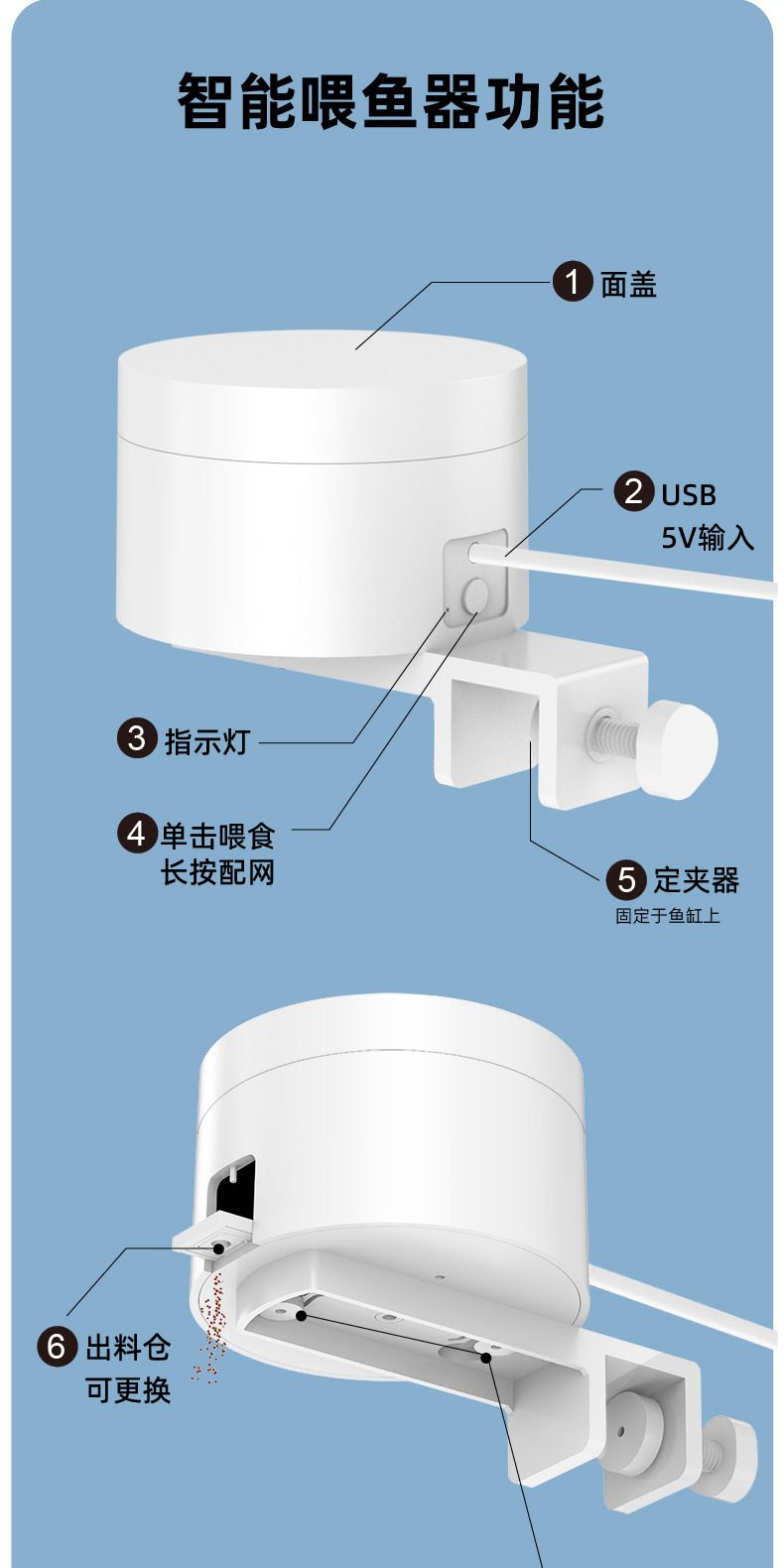 智能喂鱼器功能

1 面盖

2 USB 5V输入

3 指示灯

4 单击喂食 长按配网

5 定夹器
固定于鱼缸上

6 出料仓 可更换